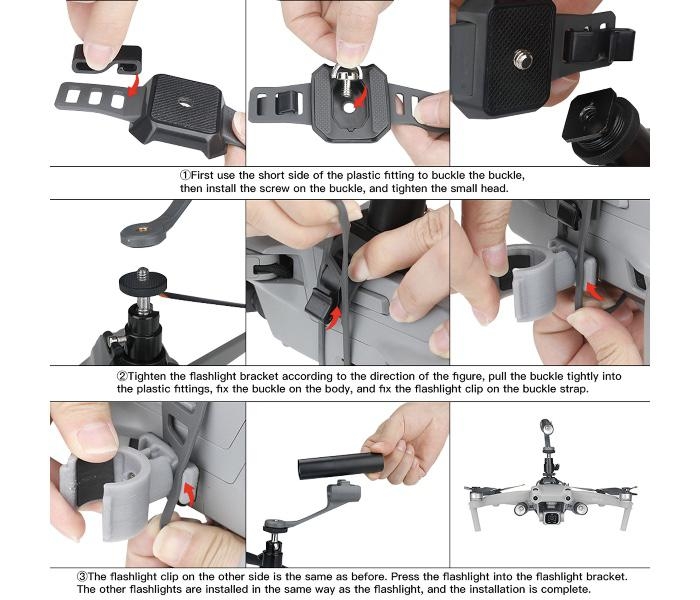 ①First use the short side of the plastic fitting to buckle the buckle, then install the screw on the buckle, and tighten the small head.

②Tighten the flashlight bracket according to the direction of the figure, pull the buckle tightly into the plastic fittings, fix the buckle on the body, and fix the flashlight clip on the buckle strap.

③The flashlight clip on the other side is the same as before. Press the flashlight into the flashlight bracket. The other flashlights are installed in the same way as the flashlight, and the installation is complete.