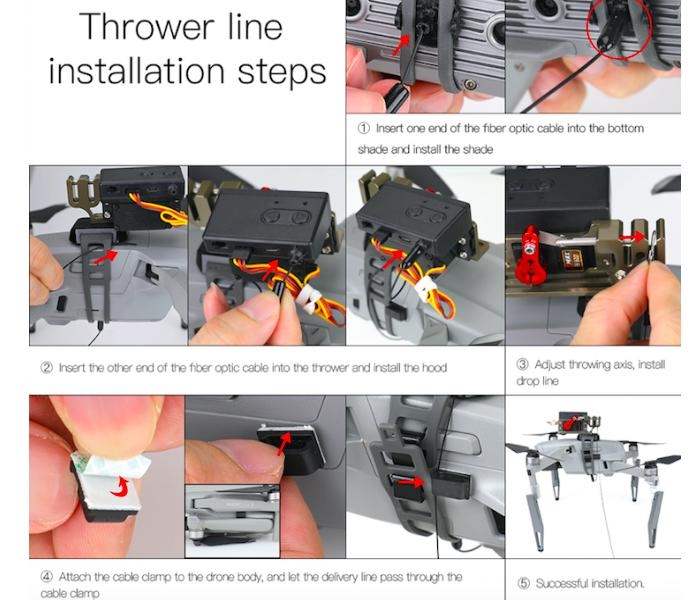 Thrower line installation steps

① Insert one end of the fiber optic cable into the bottom shade and install the shade

② Insert the other end of the fiber optic cable into the thrower and install the hood

③ Adjust throwing axis, install drop line

④ Attach the cable clamp to the drone body, and let the delivery line pass through the cable clamp

⑤ Successful installation.