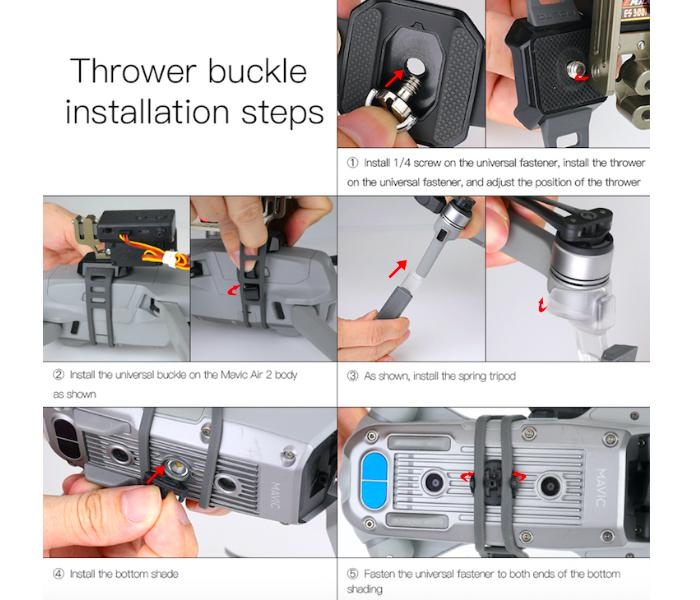 Thrower buckle installation steps

① Install 1/4 screw on the universal fastener, install the thrower on the universal fastener, and adjust the position of the thrower

② Install the universal buckle on the Mavic Air 2 body as shown

③ As shown, install the spring tripod

MAVIC

MAVIC

④ Install the bottom shade

⑤ Fasten the universal fastener to both ends of the bottom shading