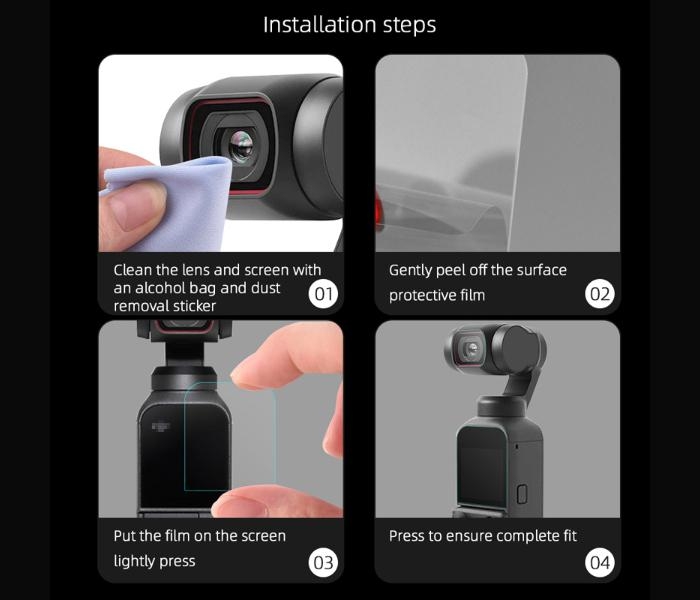 Installation steps

Clean the lens and screen with an alcohol bag and dust removal sticker

01

Gently peel off the surface protective film

02

Put the film on the screen lightly press

03

Press to ensure complete fit

04